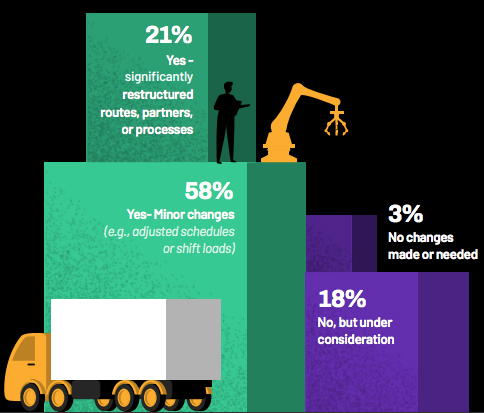 21%
Yes - significantly restructured routes, partners, or processes

58%
Yes- Minor changes
(e.g., adjusted schedules or shift loads)

3%
No changes made or needed

18%
No, but under consideration